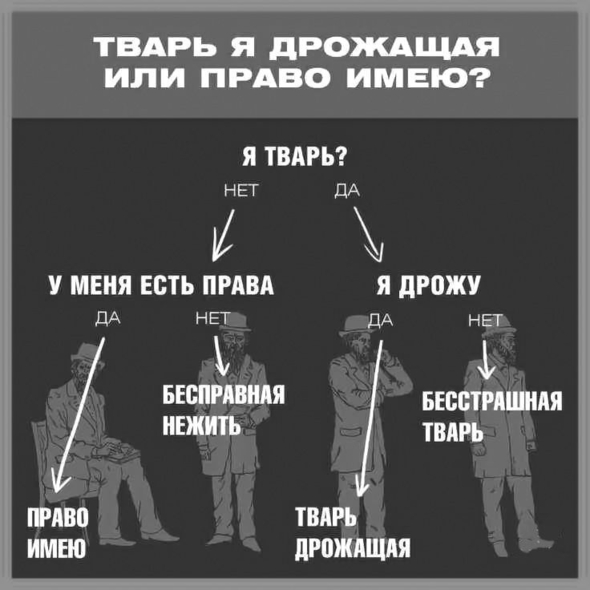 ТВАРЬ Я ДРОЖАЩАЯ ИЛИ ПРАВО ИМЕЮ?

Я ТВАРЬ?

НЕТ

ДА

У МЕНЯ ЕСТЬ ПРАВА

Я ДРОЖУ

ДА

НЕТ

ДА

НЕТ

БЕСПРАВНАЯ НЕЖИТЬ

БЕССТРАШНАЯ ТВАРЬ

ПРАВО ИМЕЮ

ТВАРЬ ДРОЖАЩАЯ