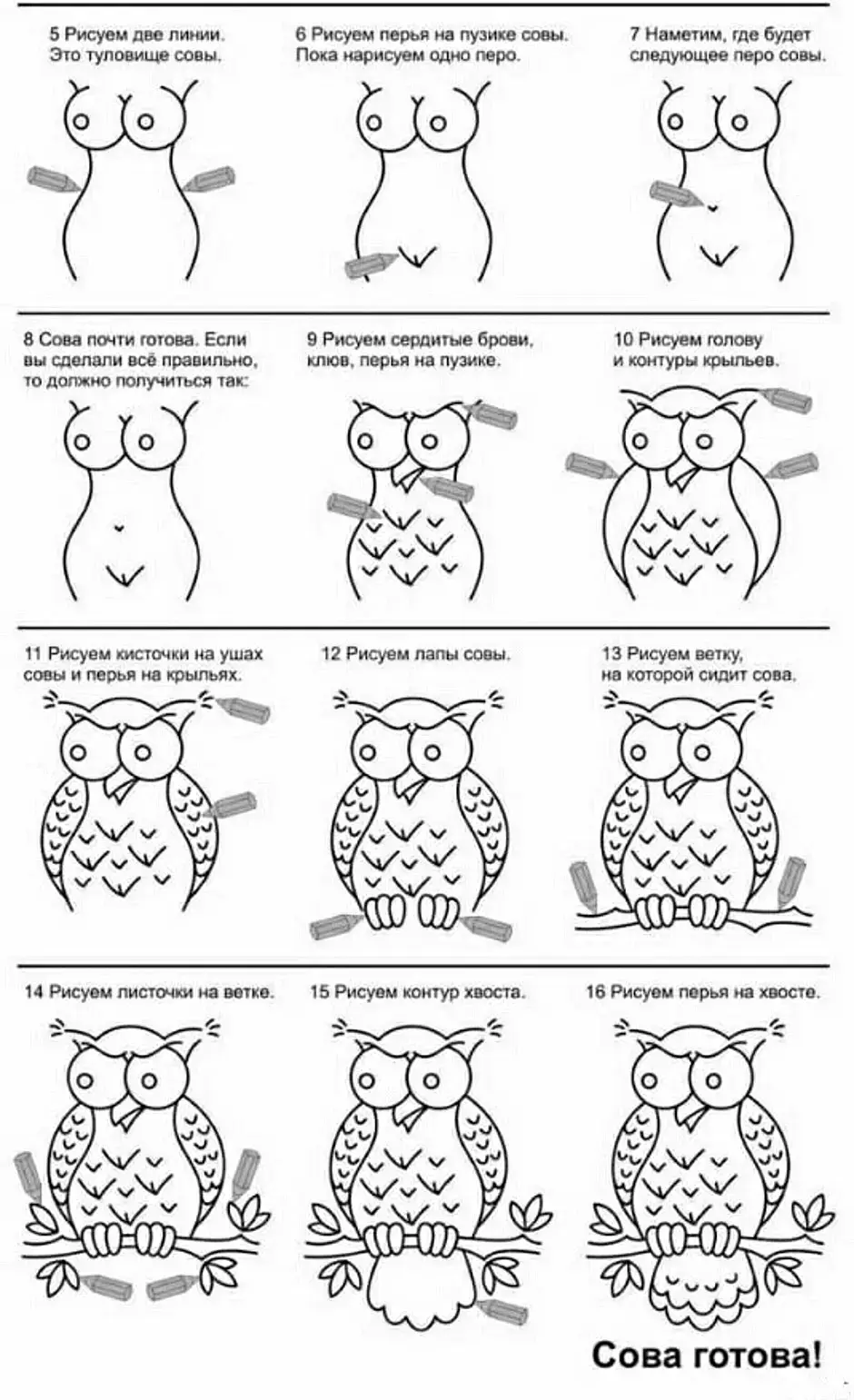 5 Рисуем две линии. Это туловище совы.

6 Рисуем перья на пузике совы. Пока нарисуем одно перо.

7 Наметим, где будет следующее перо совы.

8 Сова почти готова. Если вы сделали всё правильно, то должно получиться так:

9 Рисуем сердитые брови, клюв, перья на пузике.

10 Рисуем голову и контуры крыльев.

11 Рисуем кисточки на ушах совы и перья на крыльях.

12 Рисуем лапы совы.

13 Рисуем ветку, на которой сидит сова.

14 Рисуем листочки на ветке.

15 Рисуем контур хвоста.

16 Рисуем перья на хвосте.

Сова готова!