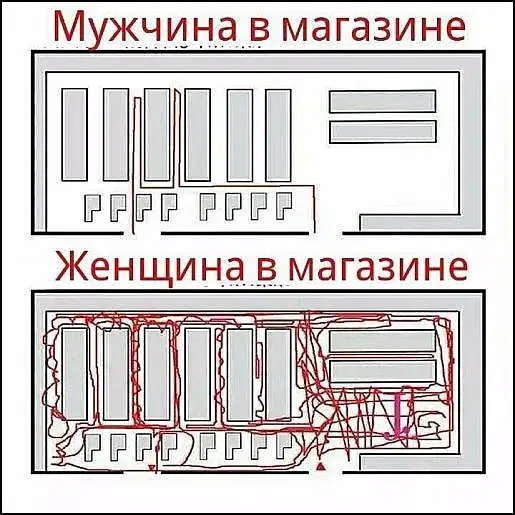 Мужчина в магазине

Женщина в магазине