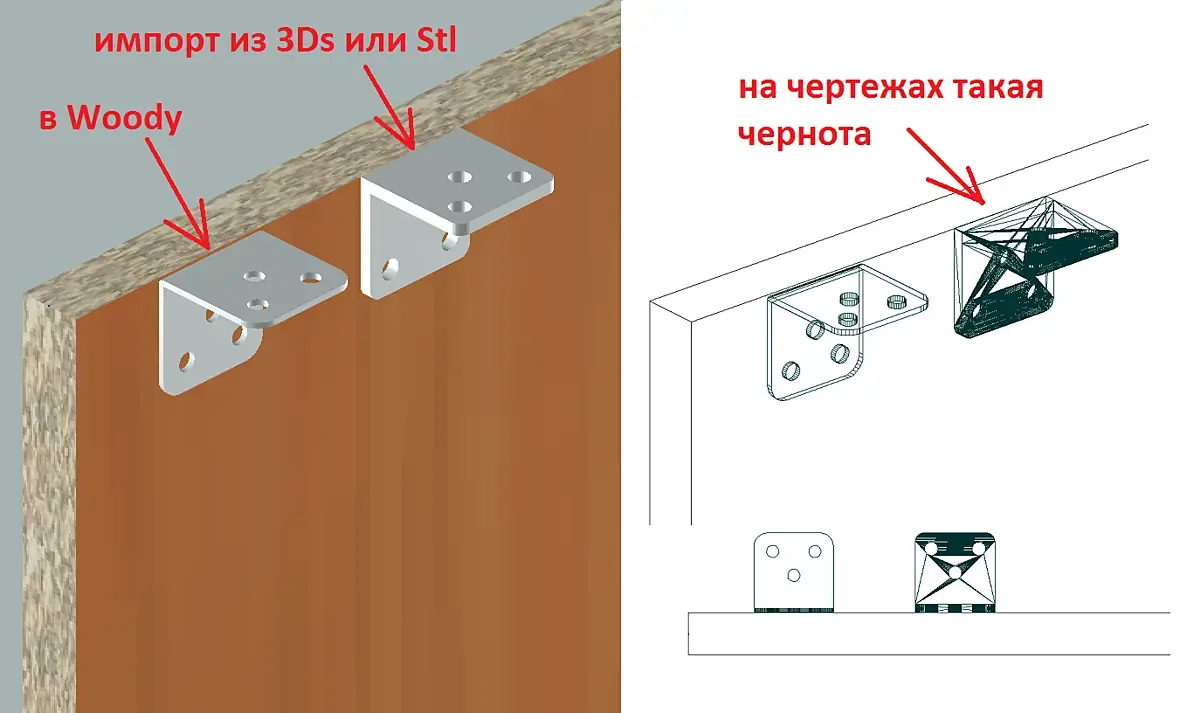 импорт из 3Ds или Stl

в Woody

на чертежах такая чернота