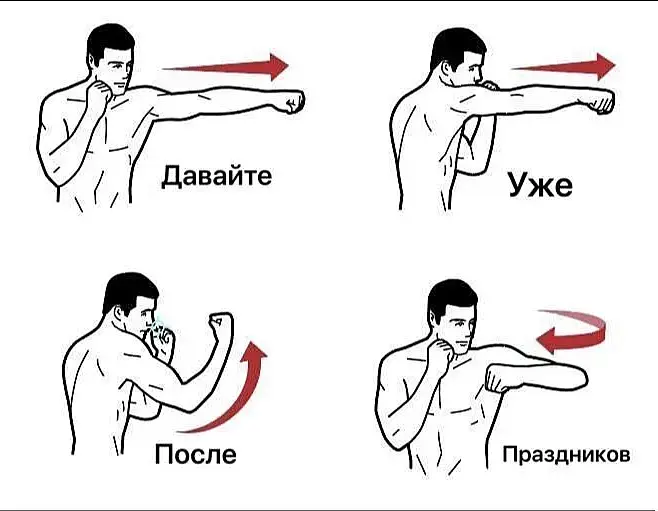 Давайте

Уже

После

Праздников