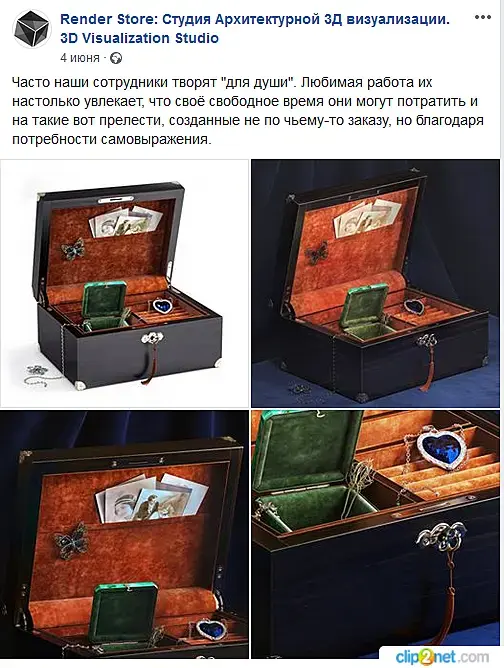 Render Store: Студия Архитектурной 3Д визуализации. 3D Visualization Studio
4 июня ·

Часто наши сотрудники творят "для души". Любимая работа их настолько увлекает, что своё свободное время они могут потратить и на такие вот прелести, созданные не по чьему-то заказу, но благодаря потребности самовыражения.

clip2net.com