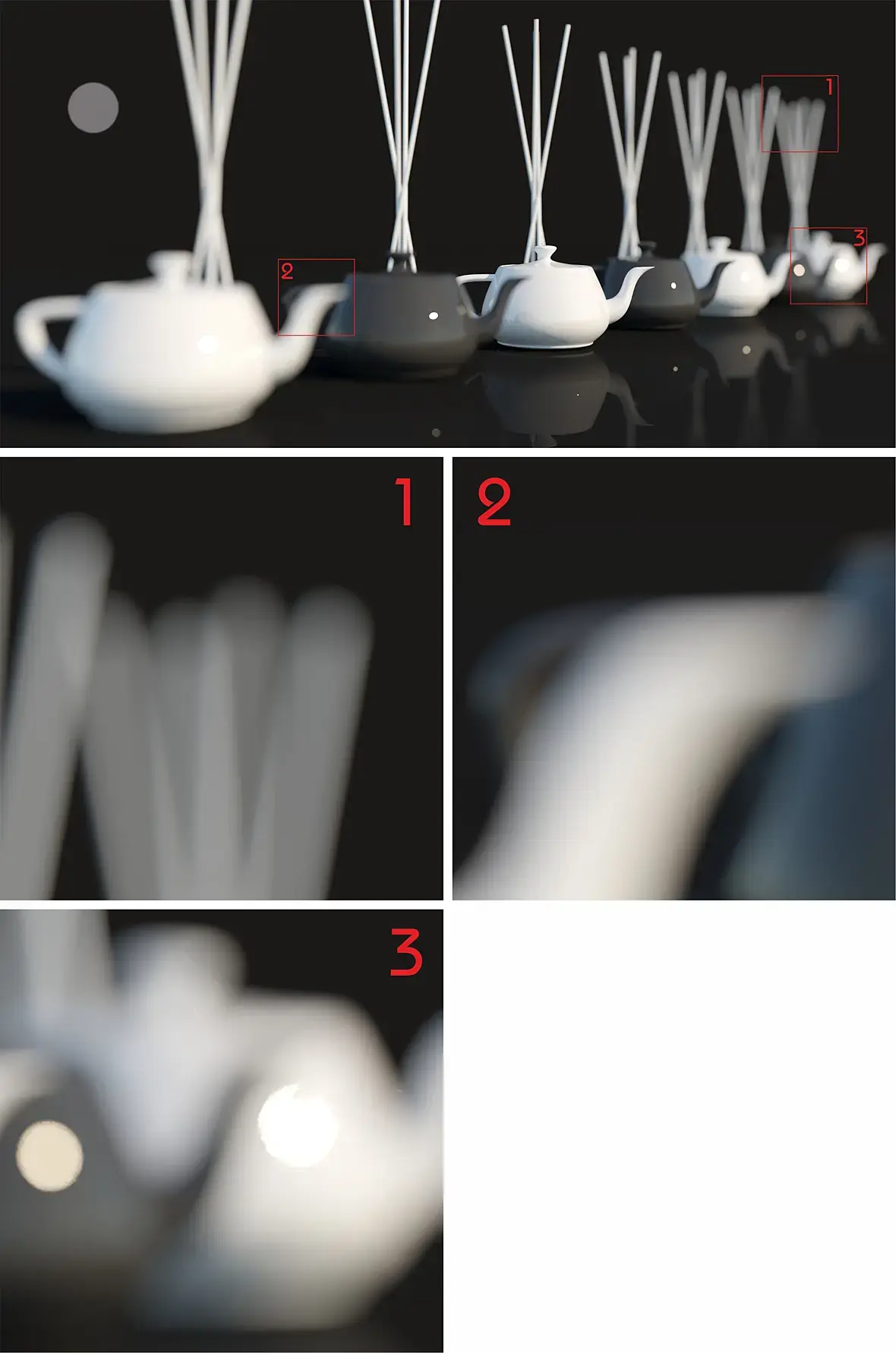 1
2
3
1
2
3