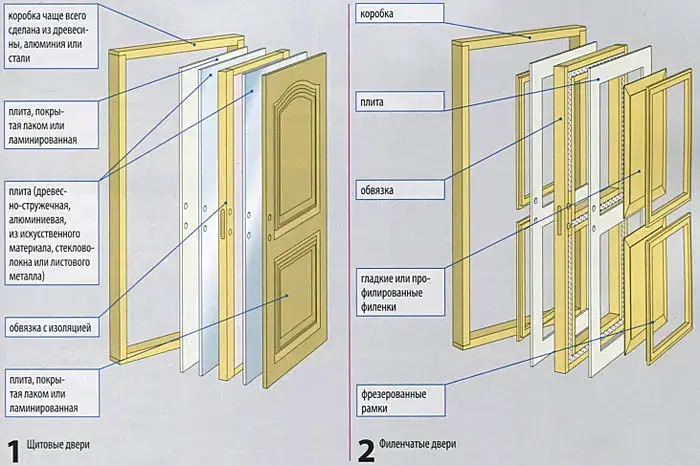 коробка чаще всего сделана из древесины, алюминия или стали

плита, покрытая лаком или ламинированная

плита (древесно-стружечная, алюминиевая, из искусственного материала, стекловолокна или листового металла)

обвязка с изоляцией

плита, покрытая лаком или ламинированная

1 Щитовые двери

коробка

плита

обвязка

гладкие или профилированные филенки

фрезерованные рамки

2 Филенчатые двери