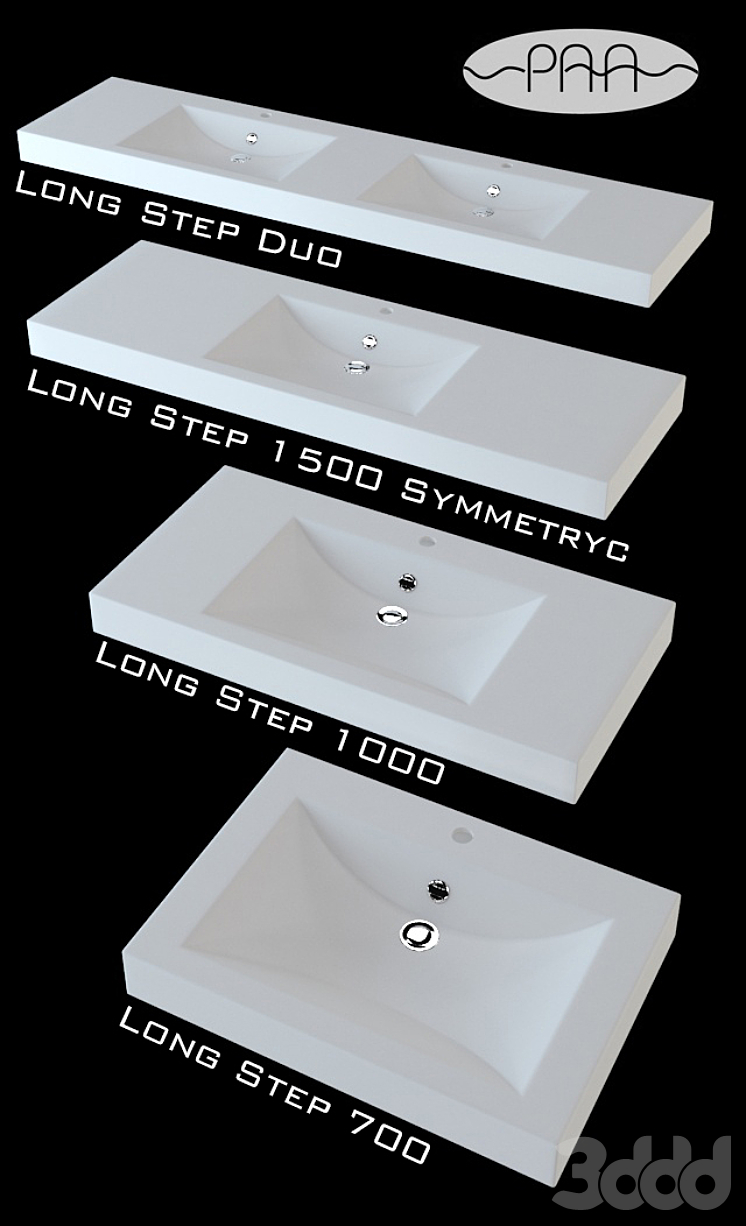 PAA

Long Step Duo

Long Step 1500 Symmetryc

Long Step 1000

Long Step 700

3ddd