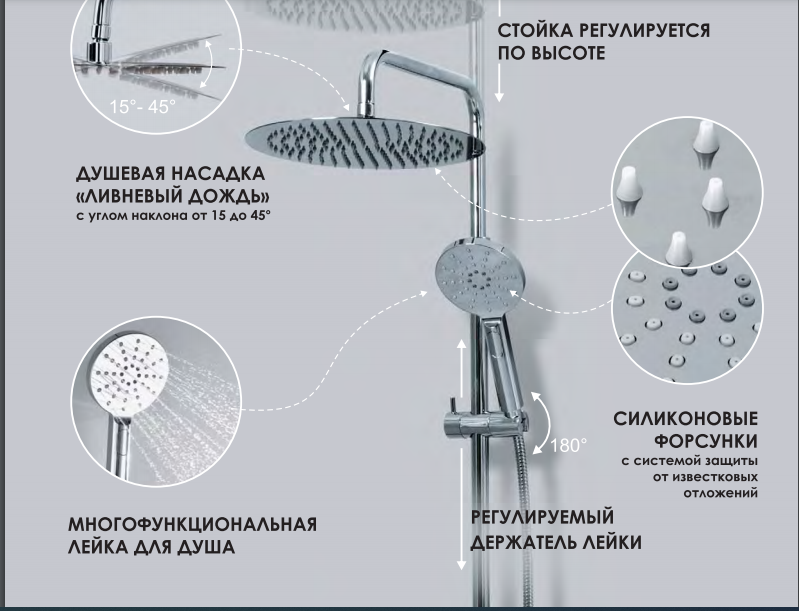 15°- 45°

СТОЙКА РЕГУЛИРУЕТСЯ ПО ВЫСОТЕ

ДУШЕВАЯ НАСАДКА «ЛИВНЕВЫЙ ДОЖДЬ»
с углом наклона от 15 до 45°

180°

СИЛИКОНОВЫЕ ФОРСУНКИ
с системой защиты от известковых отложений

МНОГОФУНКЦИОНАЛЬНАЯ ЛЕЙКА ДЛЯ ДУША

РЕГУЛИРУЕМЫЙ ДЕРЖАТЕЛЬ ЛЕЙКИ